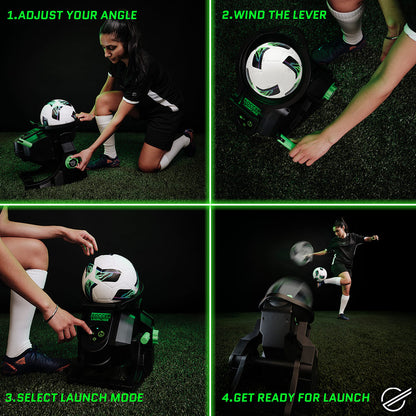 1.ADJUST YOUR ANGLE

2.WIND THE LEVER

3.SELECT LAUNCH MODE

4.GET READY FOR LAUNCH