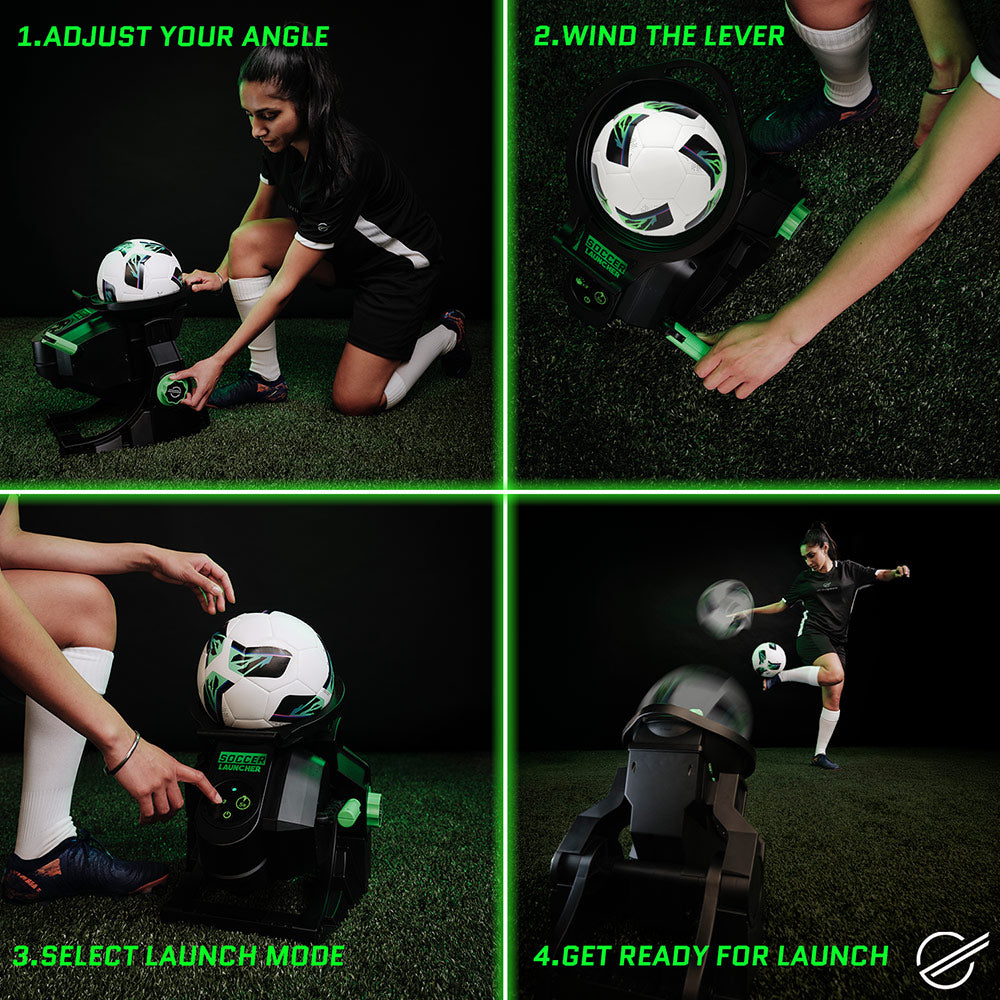 1.ADJUST YOUR ANGLE

2.WIND THE LEVER

SOCCER LAUNCHER

SOCCER LAUNCHER

3.SELECT LAUNCH MODE

4.GET READY FOR LAUNCH