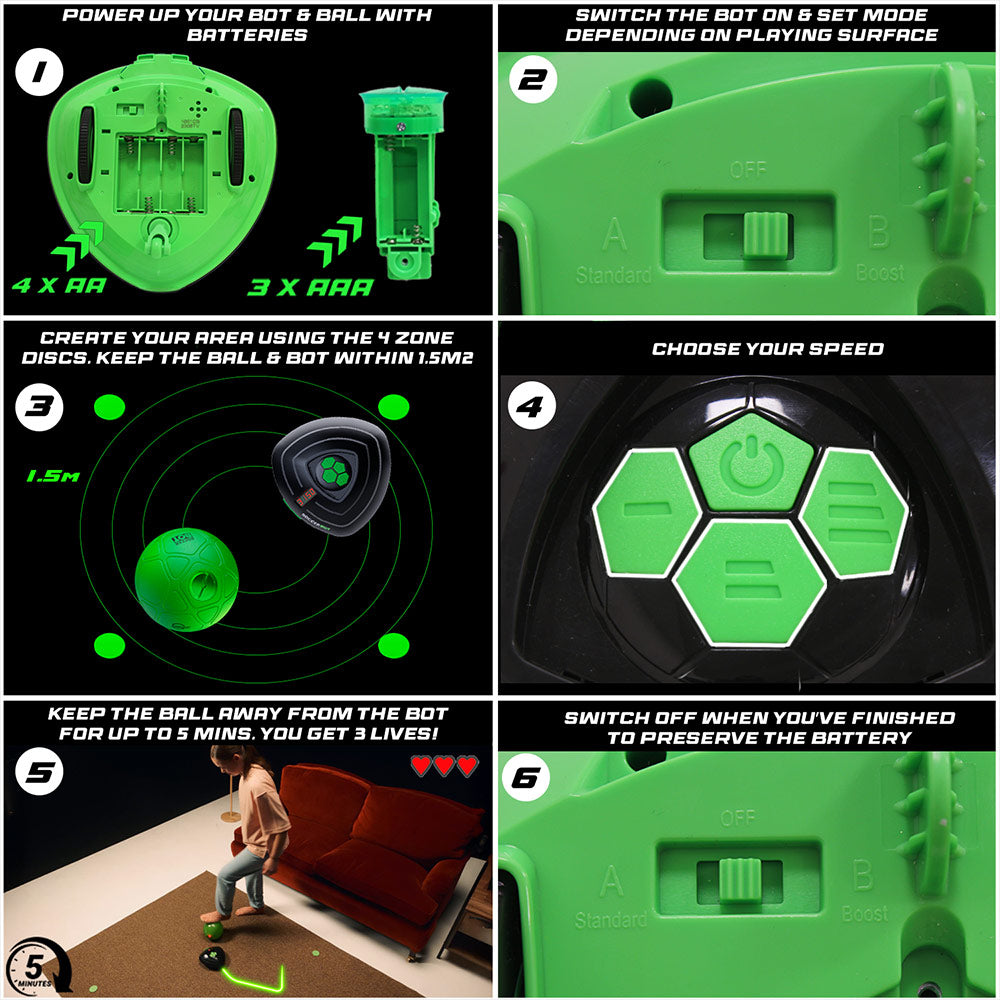 POWER UP YOUR BOT & BALL WITH BATTERIES

1

4 X AA

3 X AAA

SWITCH THE BOT ON & SET MODE DEPENDING ON PLAYING SURFACE

2

OFF

A
Standard

B
Boost

CREATE YOUR AREA USING THE 4 ZONE DISCS. KEEP THE BALL & BOT WITHIN 1.5M2

3

1.5M

CHOOSE YOUR SPEED

4

KEEP THE BALL AWAY FROM THE BOT FOR UP TO 5 MINS. YOU GET 3 LIVES!

5

5
MINUTES

SWITCH OFF WHEN YOU'VE FINISHED TO PRESERVE THE BATTERY

6

OFF

A
Standard

B
Boost